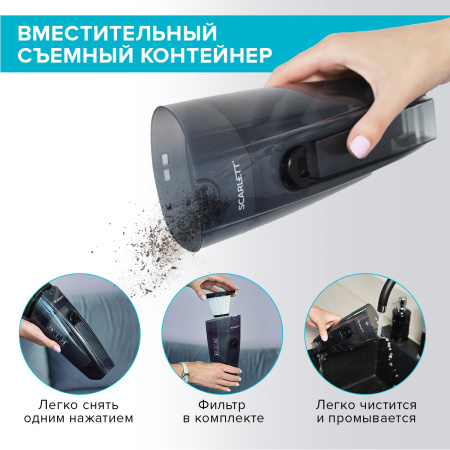 ВМЕСТИТЕЛЬНЫЙ СЪЕМНЫЙ КОНТЕЙНЕР

SCARLETT

Легко снять одним нажатием

Фильтр в комплекте

Легко чистится и промывается