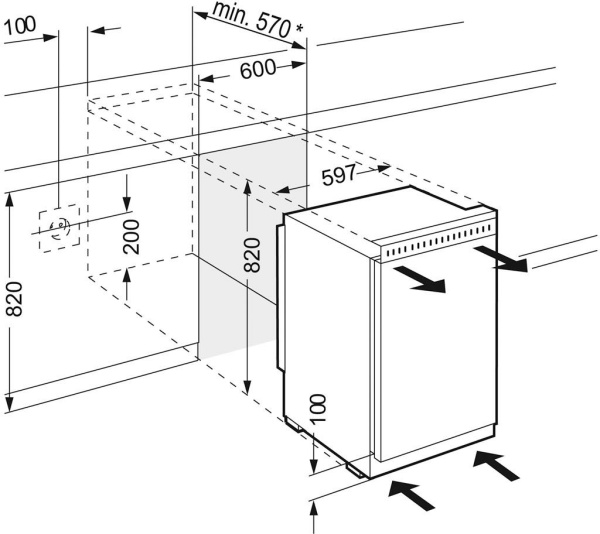 100
min. 570 *
600
597
200
820
820
100